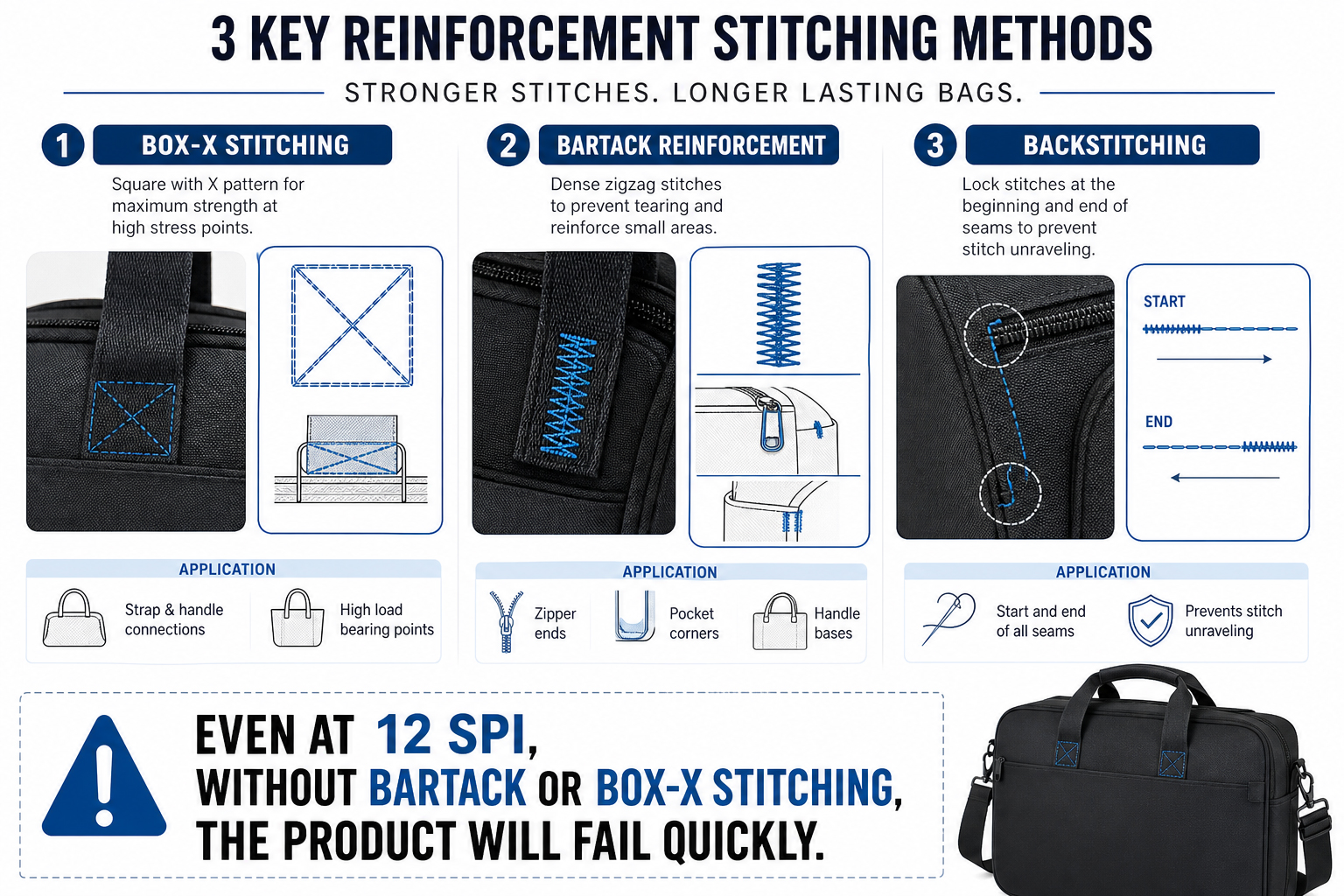 3 KEY REINFORCEMENT STITCHING METHODS

STRONGER STITCHES. LONGER LASTING BAGS.

1 BOX-X STITCHING

Square with X pattern for maximum strength at high stress points.

APPLICATION

Strap & handle connections

High load bearing points

2 BARTACK REINFORCEMENT

Dense zigzag stitches to prevent tearing and reinforce small areas.

APPLICATION

Zipper ends

Pocket corners

Handle bases

3 BACKSTITCHING

Lock stitches at the beginning and end of seams to prevent stitch unraveling.

START

END

APPLICATION

Start and end of all seams

Prevents stitch unraveling

EVEN AT 12 SPI,
WITHOUT BARTACK OR BOX-X STITCHING,
THE PRODUCT WILL FAIL QUICKLY.